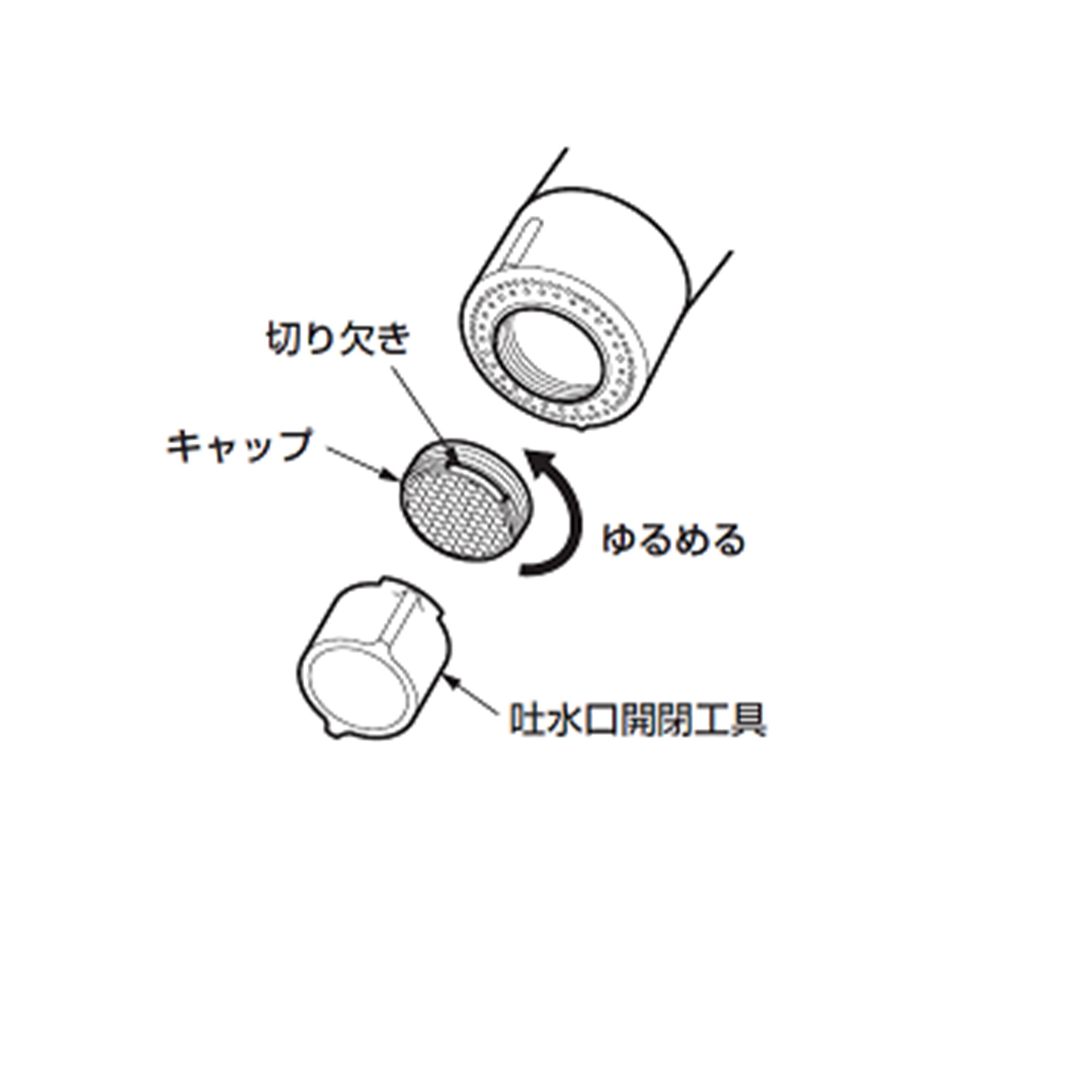 切り欠き

キャップ

ゆるめる

吐水口開閉工具