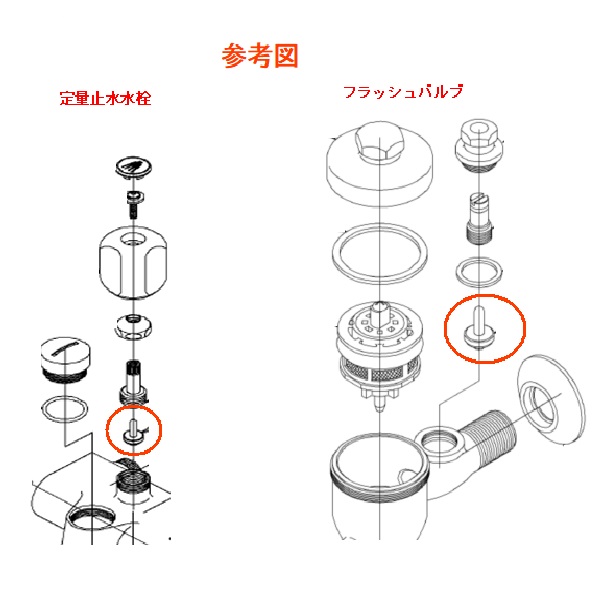 参考図

定量止水水栓

フラッシュバルブ