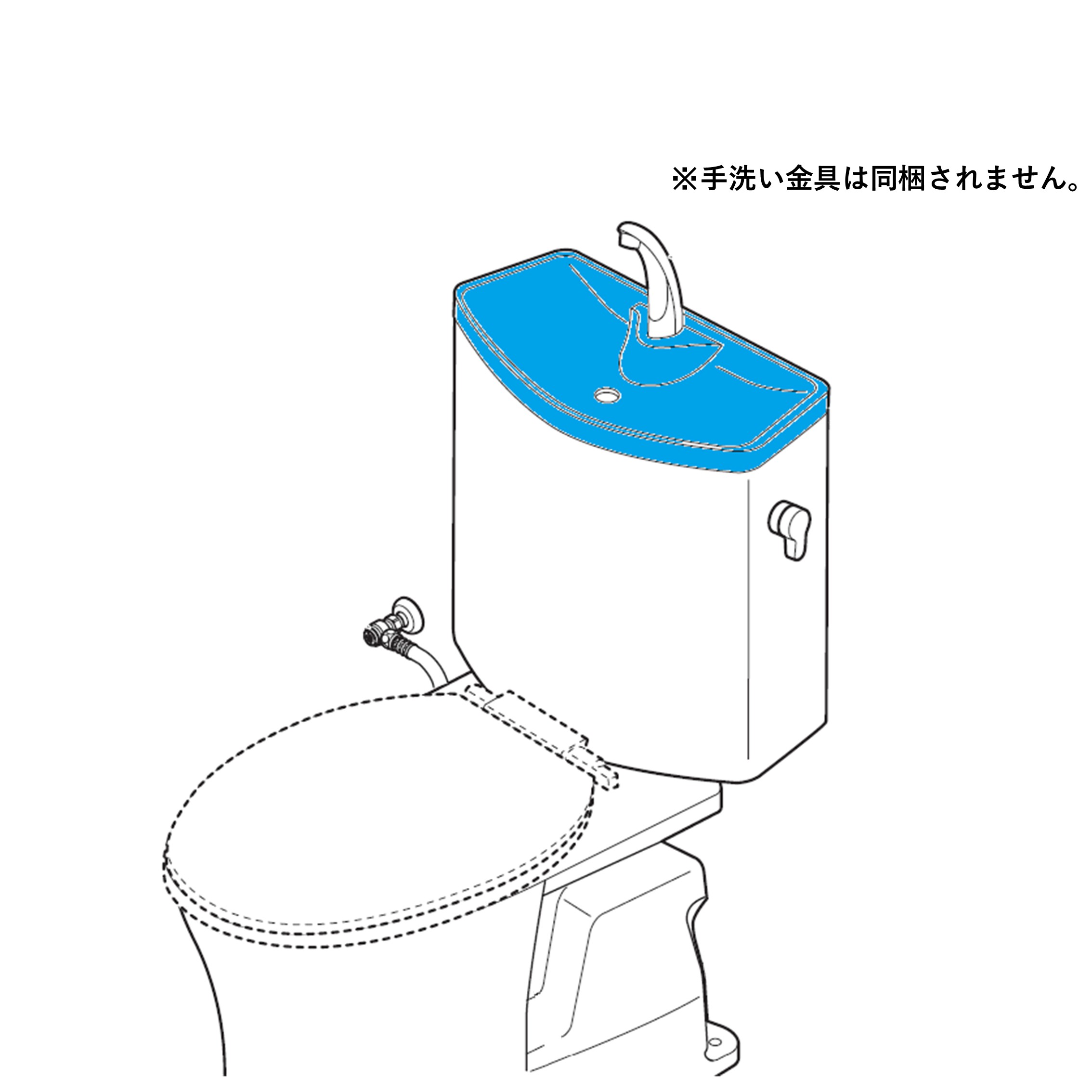 ※手洗い金具は同梱されません。