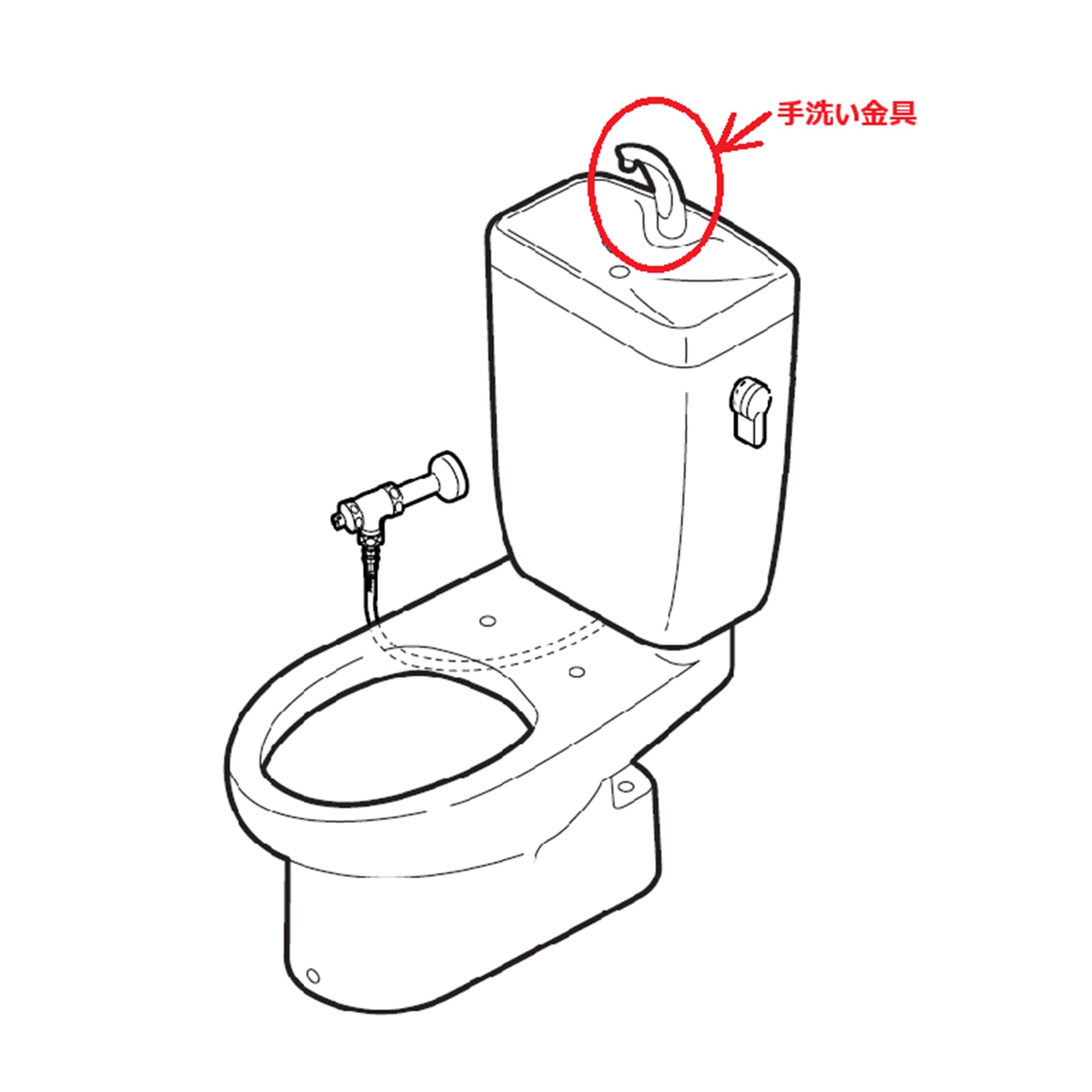 手洗い金具