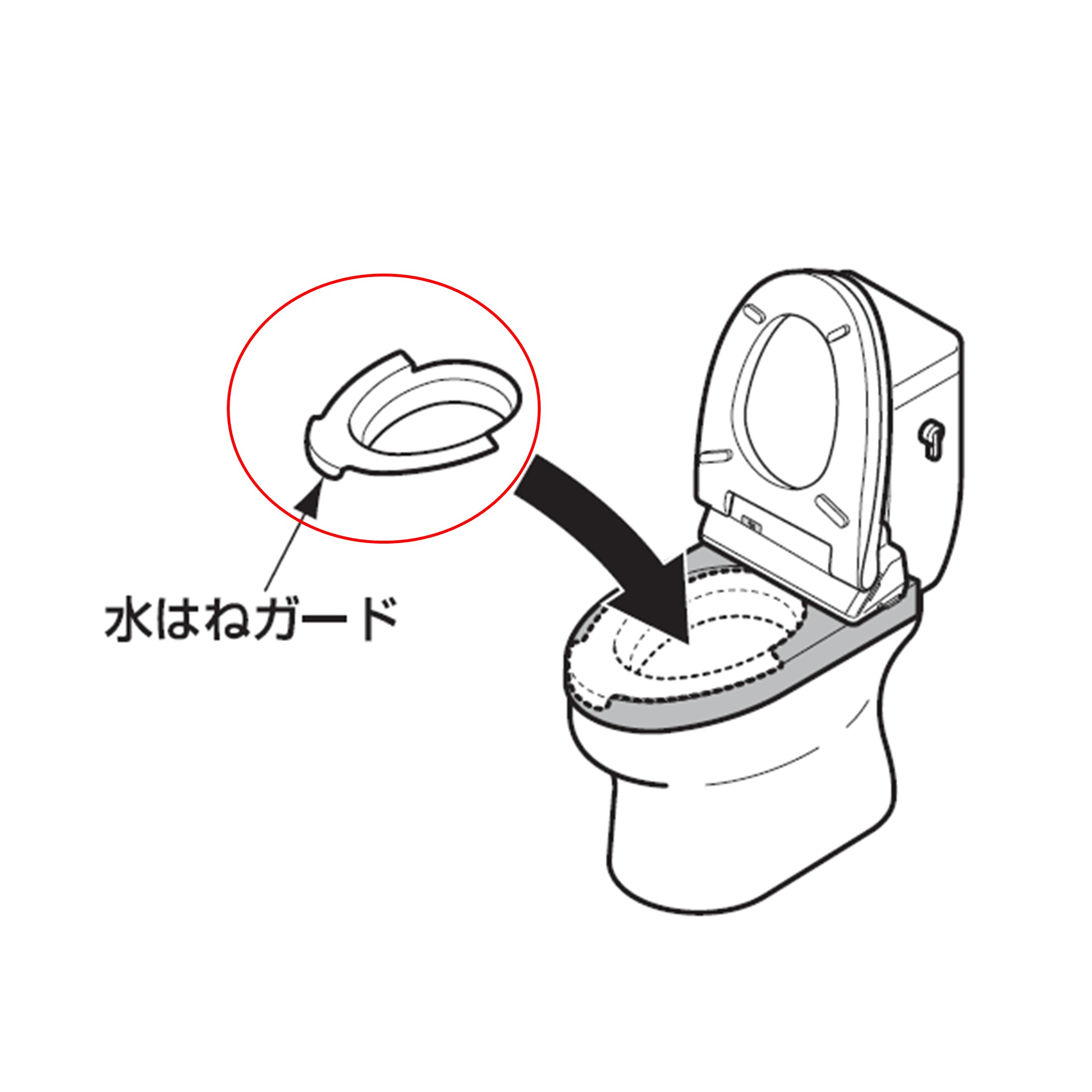 水はねガード