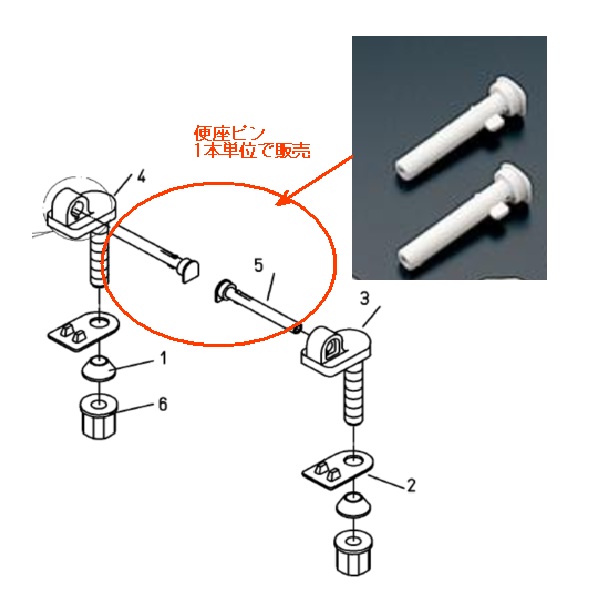 便座ピン
1本単位で販売

4
5
3
1
6
2