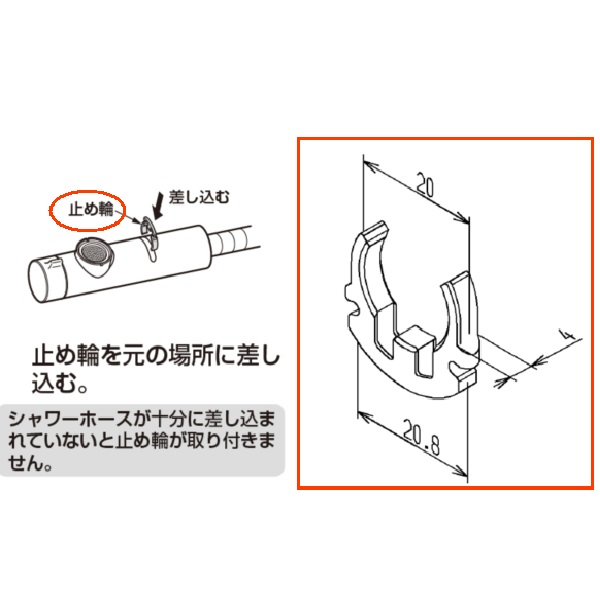 止め輪

差し込む

止め輪を元の場所に差し込む。

シャワーホースが十分に差し込まれていないと止め輪が取り付きません。

20

4

20.8