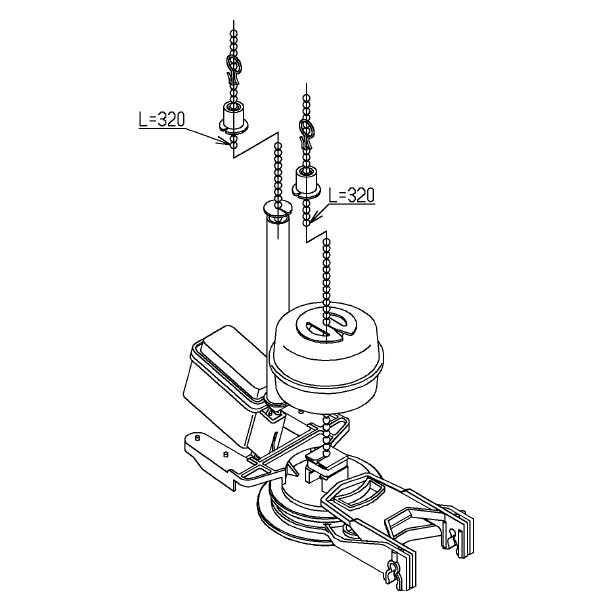 L=320

L=320