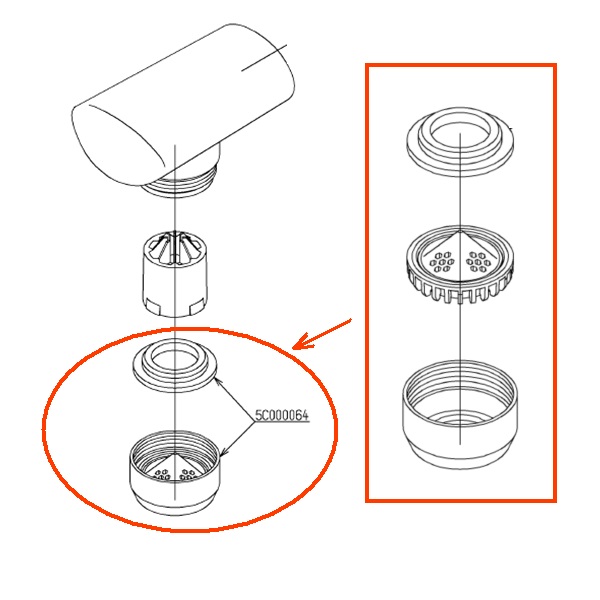 5C000064